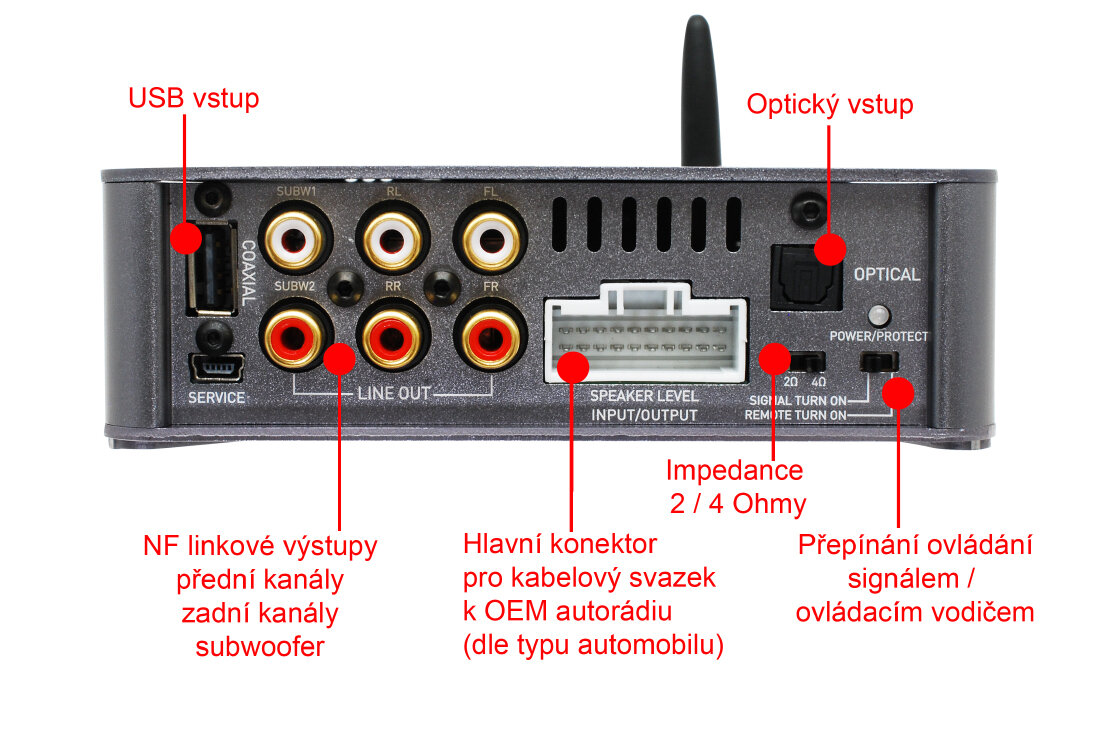 USB vstup

Optický vstup

SUBW1
RL
FL
COAXIAL
SUBW2
RR
FR
OPTICAL
POWER/PROTECT
SERVICE
LINE OUT
SPEAKER LEVEL
INPUT/OUTPUT
2Ω 4Ω
SIGNAL TURN ON
REMOTE TURN ON

Impedance
2 / 4 Ohmy

NF linkové výstupy
přední kanály
zadní kanály
subwoofer

Hlavní konektor
pro kabelový svazek
k OEM autorádiu
(dle typu automobilu)

Přepínání ovládání
signálem /
ovládacím vodičem